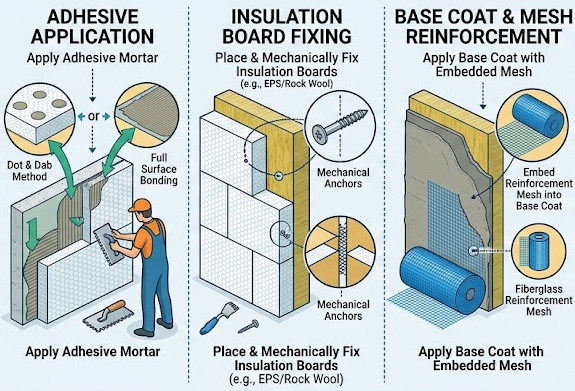 ADHESIVE APPLICATION

Apply Adhesive Mortar

or

Dot & Dab Method

Full Surface Bonding

Apply Adhesive Mortar

INSULATION BOARD FIXING

Place & Mechanically Fix Insulation Boards (e.g., EPS/Rock Wool)

Mechanical Anchors

Mechanical Anchors

Place & Mechanically Fix Insulation Boards (e.g., EPS/Rock Wool)

BASE COAT & MESH REINFORCEMENT

Apply Base Coat with Embedded Mesh

Embed Reinforcement Mesh into Base Coat

Fiberglass Reinforcement Mesh

Apply Base Coat with Embedded Mesh